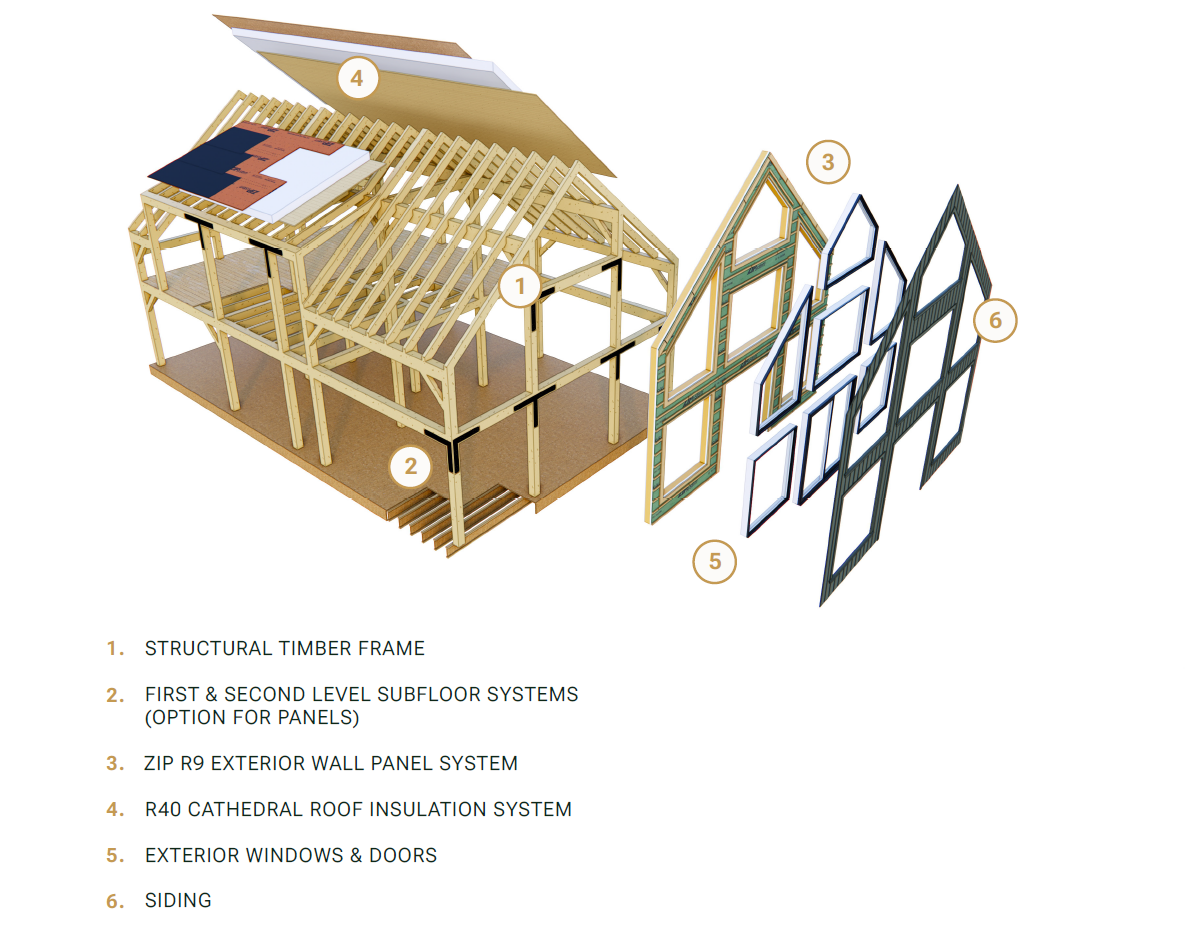 4

3

1

6

2

5

1. STRUCTURAL TIMBER FRAME

2. FIRST & SECOND LEVEL SUBFLOOR SYSTEMS (OPTION FOR PANELS)

3. ZIP R9 EXTERIOR WALL PANEL SYSTEM

4. R40 CATHEDRAL ROOF INSULATION SYSTEM

5. EXTERIOR WINDOWS & DOORS

6. SIDING